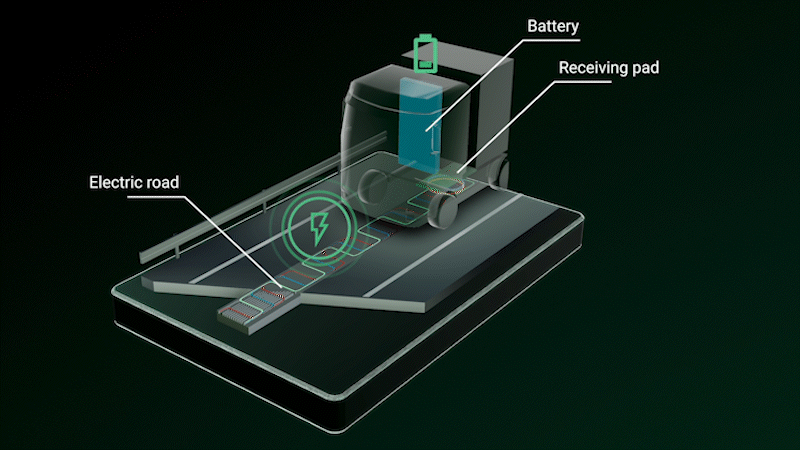 Battery
Receiving pad
Electric road